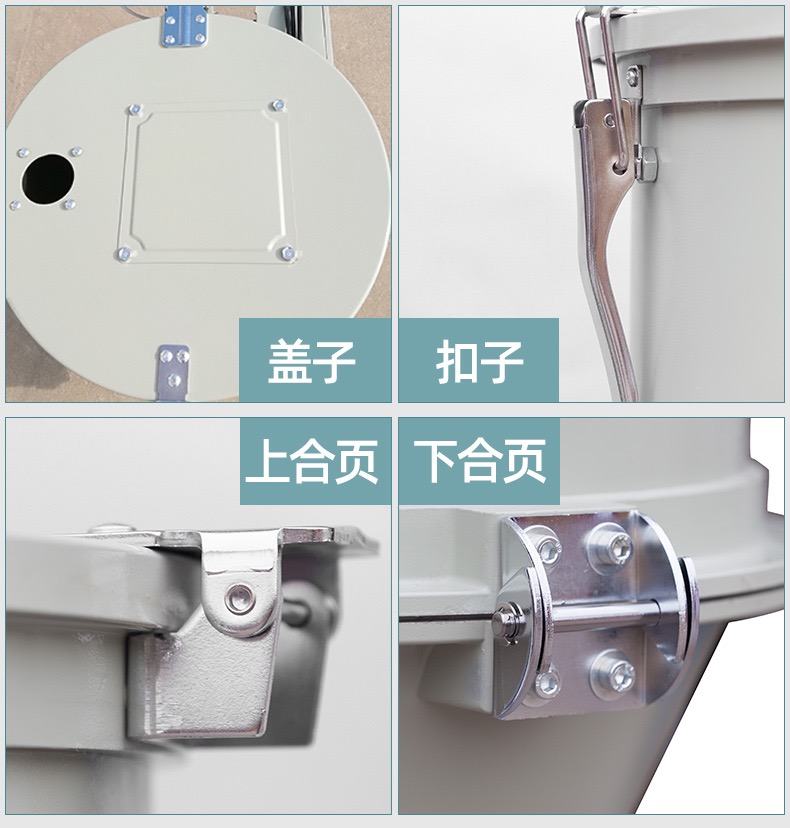 盖子

扣子

上合页

下合页